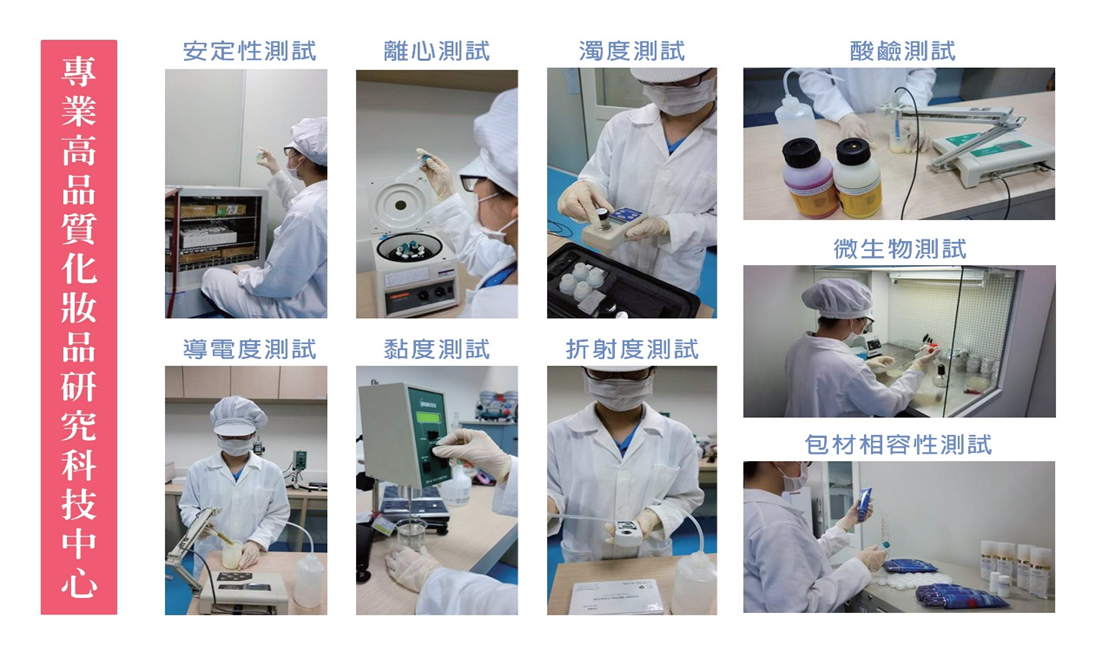 專業高品質化妝品研究科技中心

安定性測試

離心測試

濁度測試

酸鹼測試

微生物測試

導電度測試

黏度測試

折射度測試

包材相容性測試